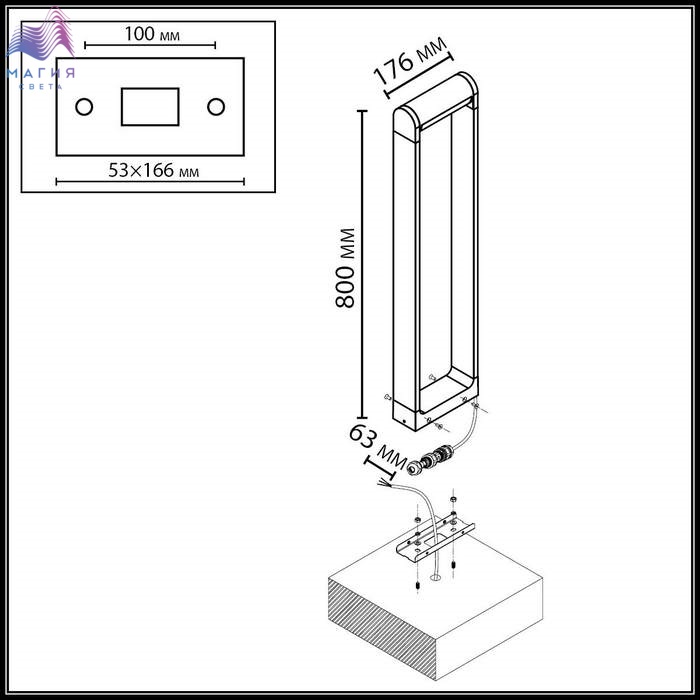 МАГИЯ
СВЕТА

100 мм

53×166 мм

176 мм

800 мм

63 мм