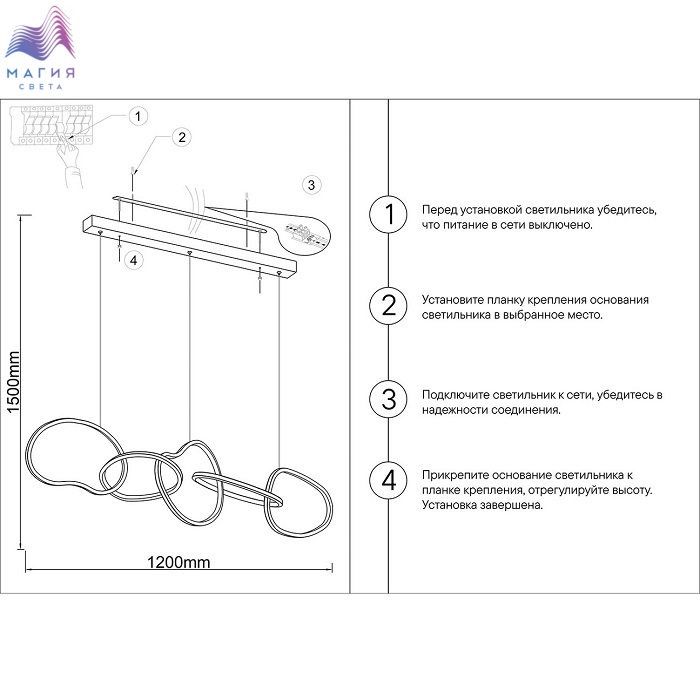 МАГИЯ
СВЕТА

1
2
3
4

1500mm

1200mm

1 Перед установкой светильника убедитесь, что питание в сети выключено.

2 Установите планку крепления основания светильника в выбранное место.

3 Подключите светильник к сети, убедитесь в надежности соединения.

4 Прикрепите основание светильника к планке крепления, отрегулируйте высоту. Установка завершена.