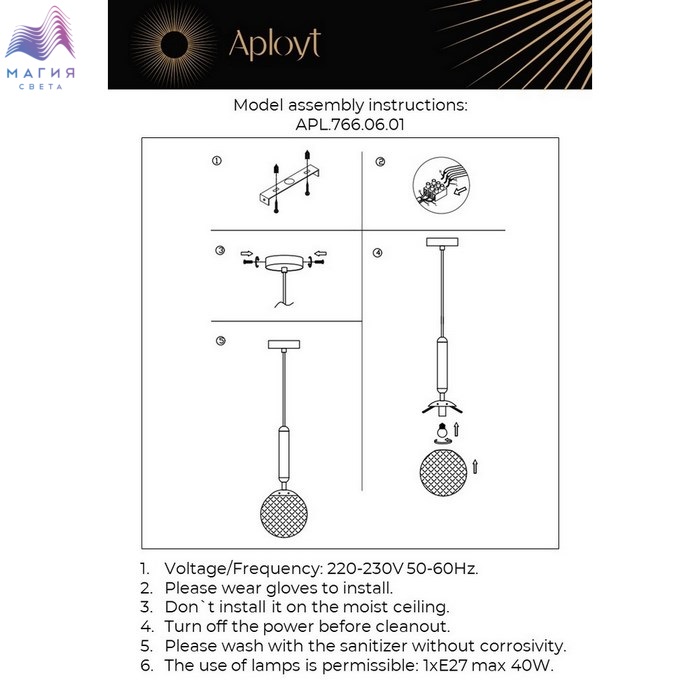 МАГИЯ
СВЕТА

Aployt

Model assembly instructions:
APL.766.06.01

①

②

③

④

⑤

1. Voltage/Frequency: 220-230V 50-60Hz.
2. Please wear gloves to install.
3. Don`t install it on the moist ceiling.
4. Turn off the power before cleanout.
5. Please wash with the sanitizer without corrosivity.
6. The use of lamps is permissible: 1xE27 max 40W.