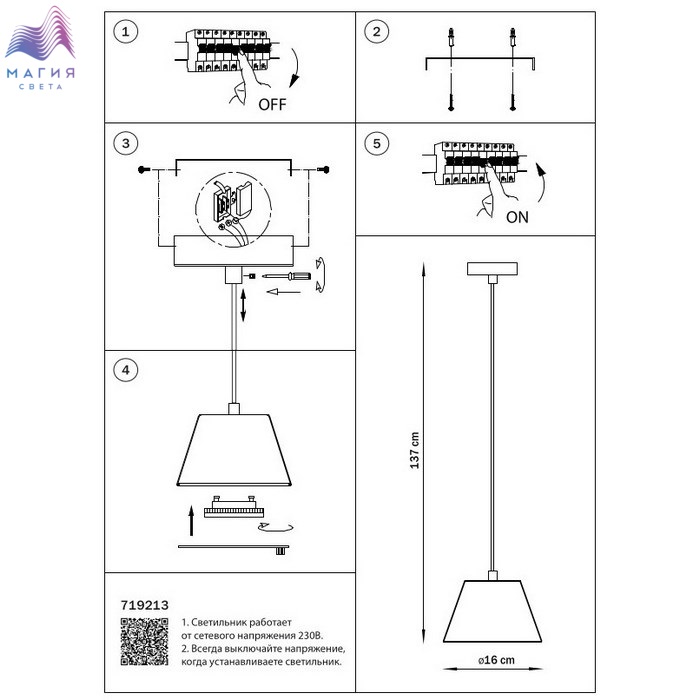 МАГИЯ
СВЕТА

1
OFF

2

3

5
ON

4

137 cm

ø16 cm

719213

1. Светильник работает от сетевого напряжения 230В.
2. Всегда выключайте напряжение, когда устанавливаете светильник.