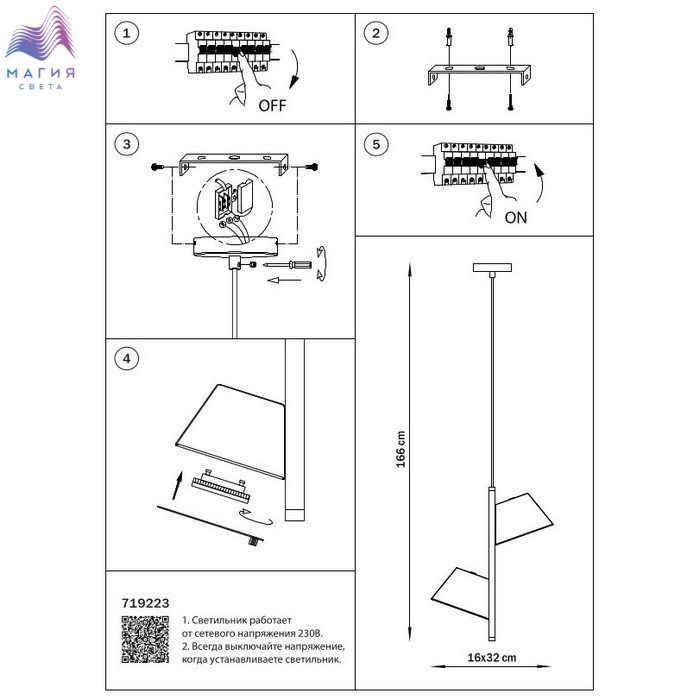 МАГИЯ
СВЕТА

1

OFF

2

3

5

ON

4

166 cm

16x32 cm

719223

1. Светильник работает от сетевого напряжения 230В.
2. Всегда выключайте напряжение, когда устанавливаете светильник.